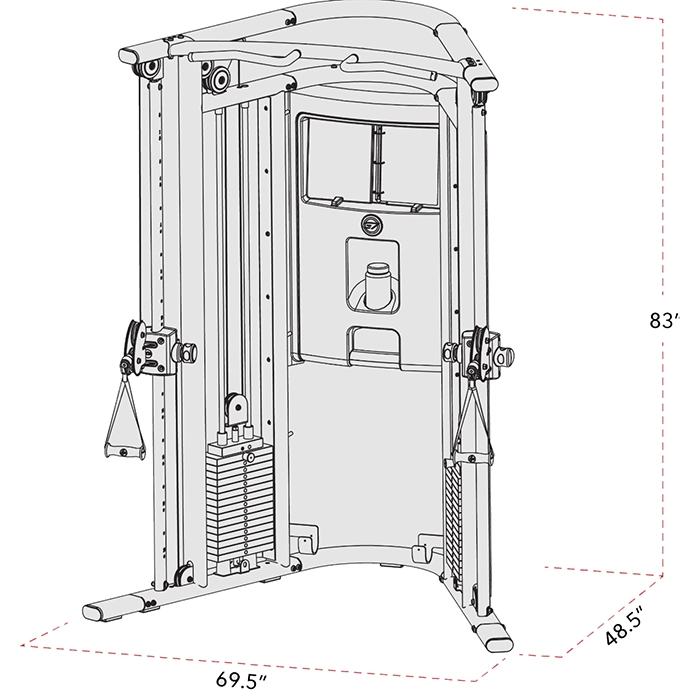 83″

48.5″

69.5″